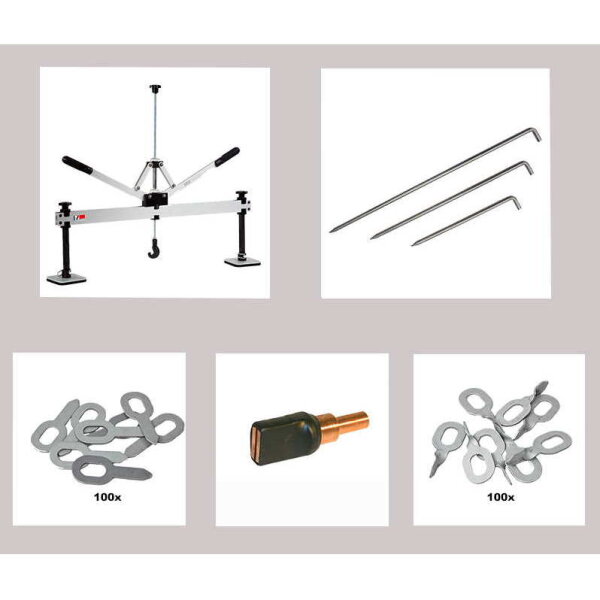 100x

100x